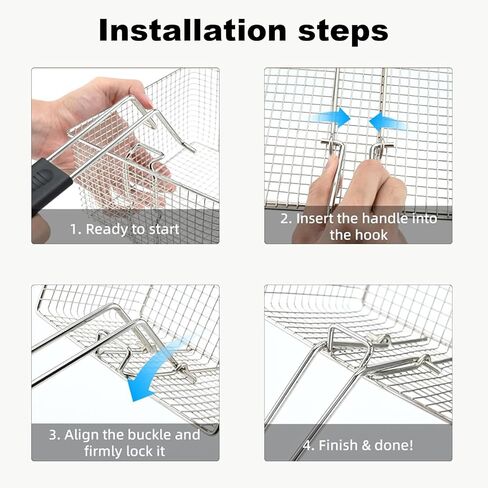 Installation steps

1. Ready to start

2. Insert the handle into the hook

3. Align the buckle and firmly lock it

4. Finish & done!