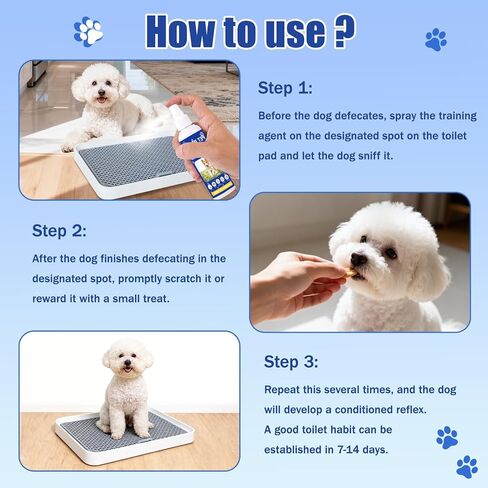 How to use ?

Step 1:

Before the dog defecates, spray the training agent on the designated spot on the toilet pad and let the dog sniff it.

Step 2:

After the dog finishes defecating in the designated spot, promptly scratch it or reward it with a small treat.

Step 3:

Repeat this several times, and the dog will develop a conditioned reflex.
A good toilet habit can be established in 7-14 days.