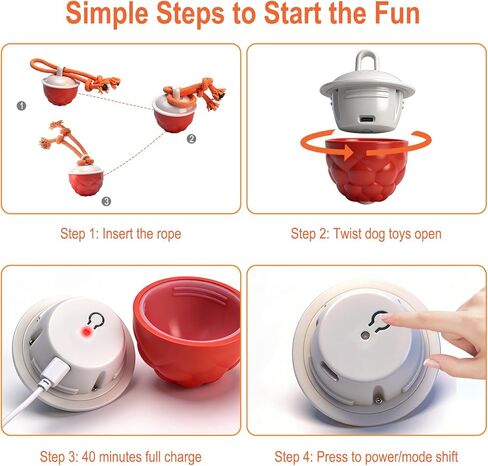 Simple Steps to Start the Fun

1

2

3

Step 1: Insert the rope

Step 2: Twist dog toys open

Step 3: 40 minutes full charge

Step 4: Press to power/mode shift