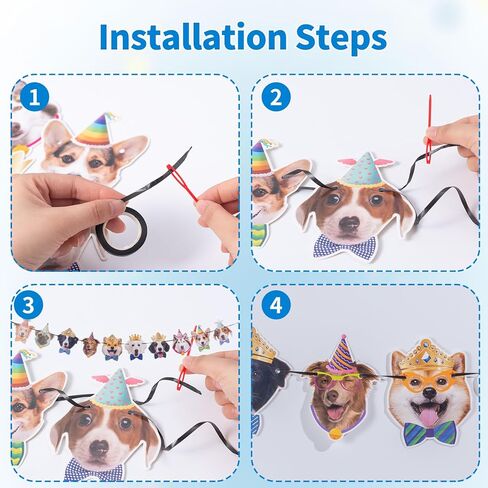 Installation Steps

1

2

3

4