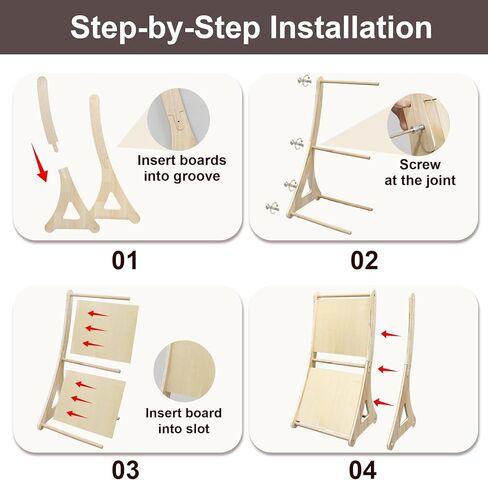 Step-by-Step Installation

Insert boards into groove

01

Screw at the joint

02

Insert board into slot

03

04