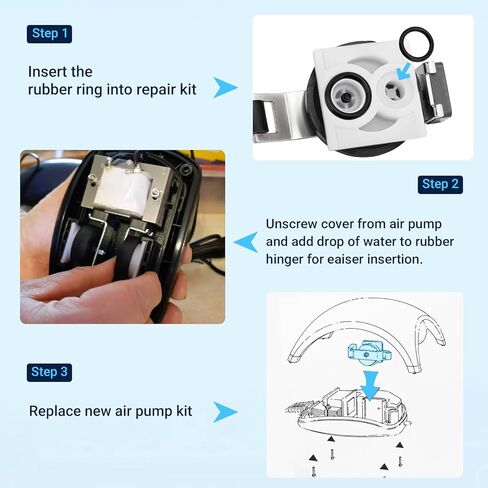 Step 1

Insert the rubber ring into repair kit

Step 2

Unscrew cover from air pump and add drop of water to rubber hinger for eaiser insertion.

Step 3

Replace new air pump kit