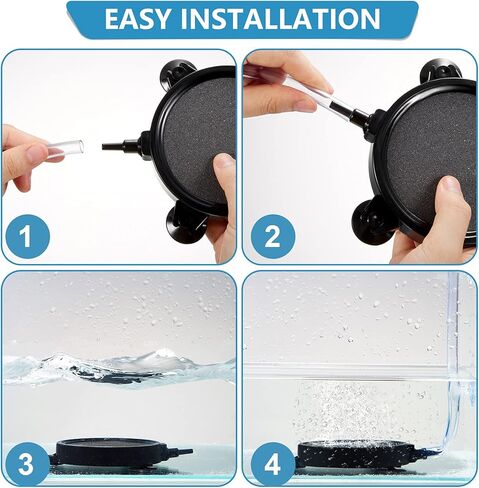 EASY INSTALLATION

1

2

3

4