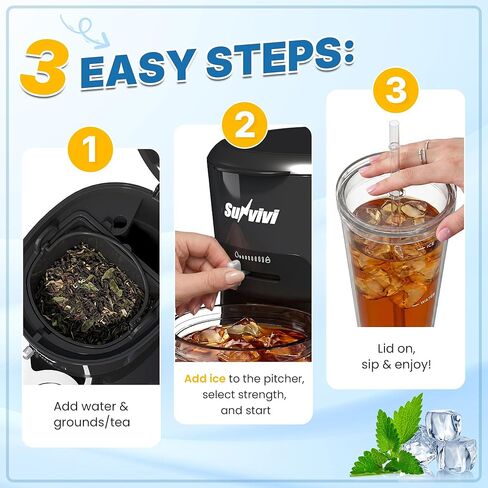 3 EASY STEPS:

1

Add water & grounds/tea

2

Sunvivi

Add ice to the pitcher, select strength, and start

3

Lid on, sip & enjoy!