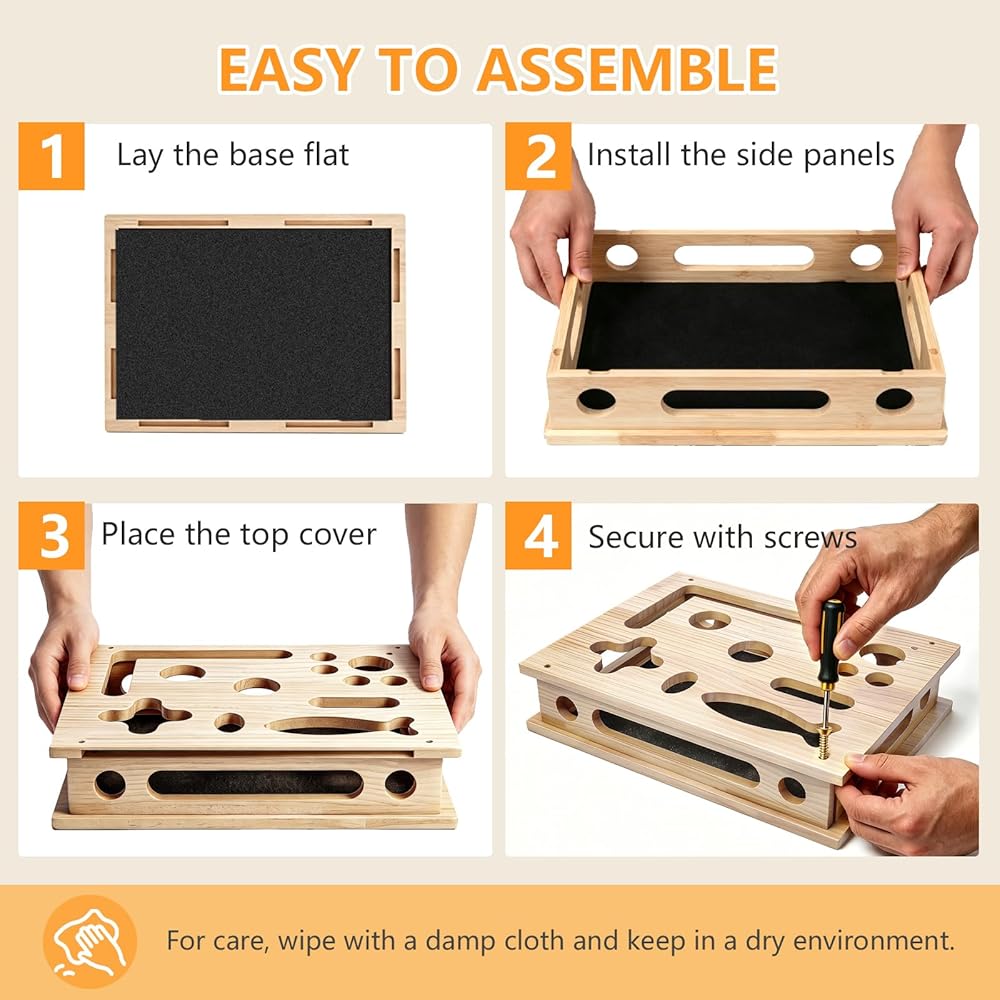 EASY TO ASSEMBLE

1 Lay the base flat

2 Install the side panels

3 Place the top cover

4 Secure with screws

For care, wipe with a damp cloth and keep in a dry environment.