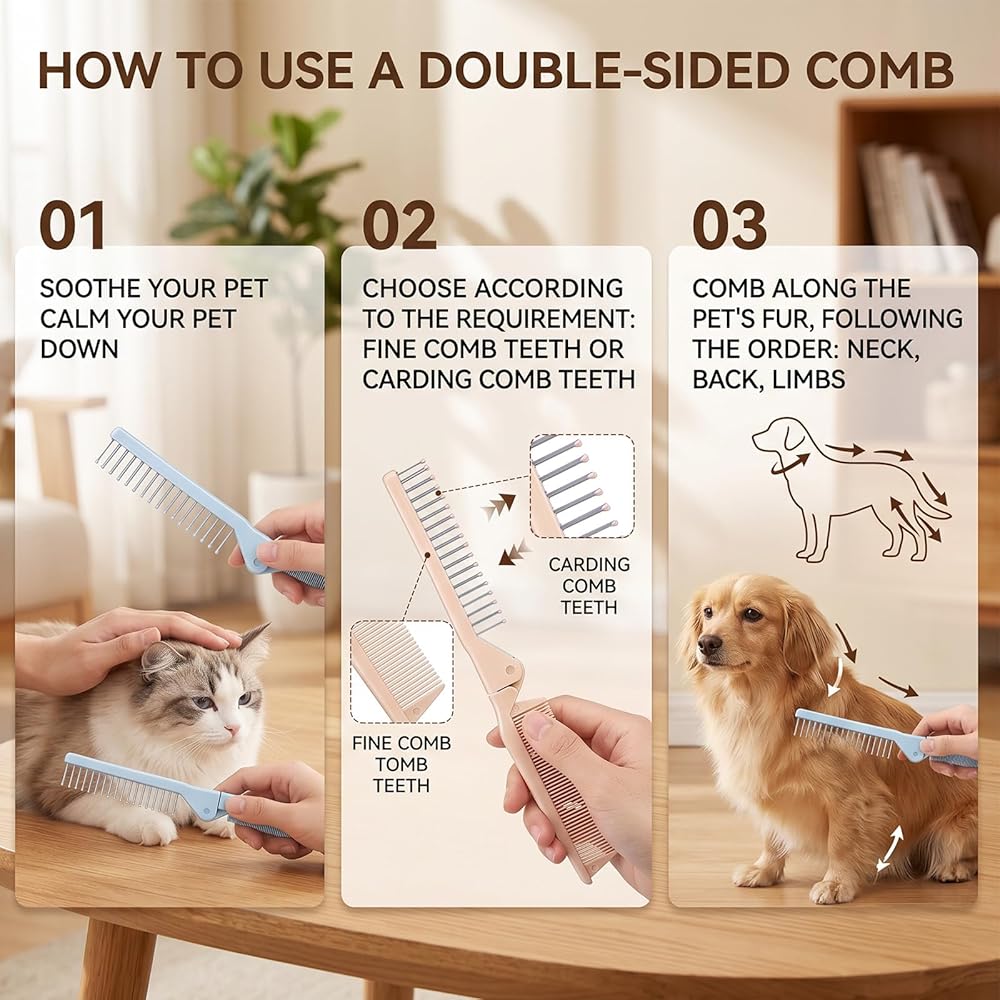 HOW TO USE A DOUBLE-SIDED COMB

01

SOOTHE YOUR PET CALM YOUR PET DOWN

02

CHOOSE ACCORDING TO THE REQUIREMENT: FINE COMB TEETH OR CARDING COMB TEETH

CARDING COMB TEETH

FINE COMB TOMB TEETH

03

COMB ALONG THE PET'S FUR, FOLLOWING THE ORDER: NECK, BACK, LIMBS