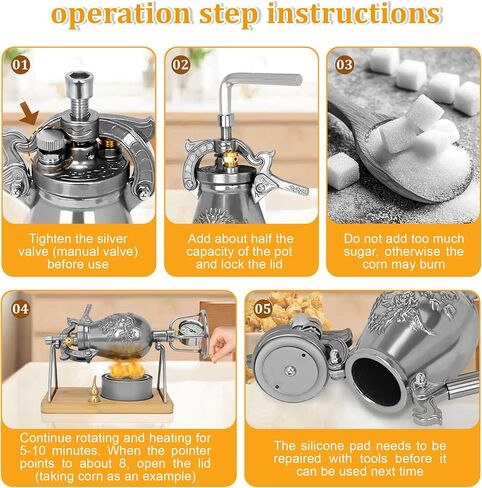 operation step instructions

01

Tighten the silver valve (manual valve) before use

02

Add about half the capacity of the pot and lock the lid

03

Do not add too much sugar, otherwise the corn may burn

04

Continue rotating and heating for 5-10 minutes. When the pointer points to about 8, open the lid (taking corn as an example)

05

The silicone pad needs to be repaired with tools before it can be used next time