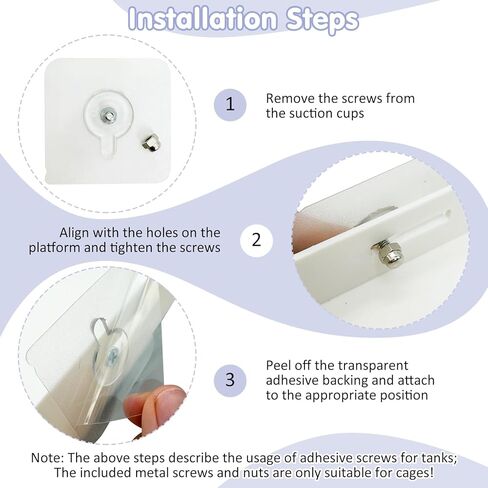 Installation Steps

1

Remove the screws from the suction cups

Align with the holes on the platform and tighten the screws

2

3

Peel off the transparent adhesive backing and attach to the appropriate position

Note: The above steps describe the usage of adhesive screws for tanks; The included metal screws and nuts are only suitable for cages!