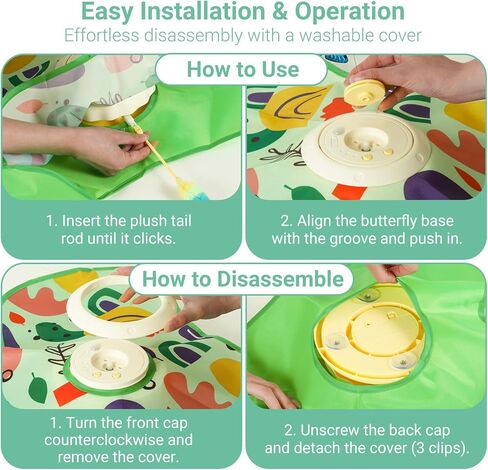 Easy Installation & Operation

Effortless disassembly with a washable cover

How to Use

1. Insert the plush tail rod until it clicks.

2. Align the butterfly base with the groove and push in.

How to Disassemble

1. Turn the front cap counterclockwise and remove the cover.

2. Unscrew the back cap and detach the cover (3 clips).