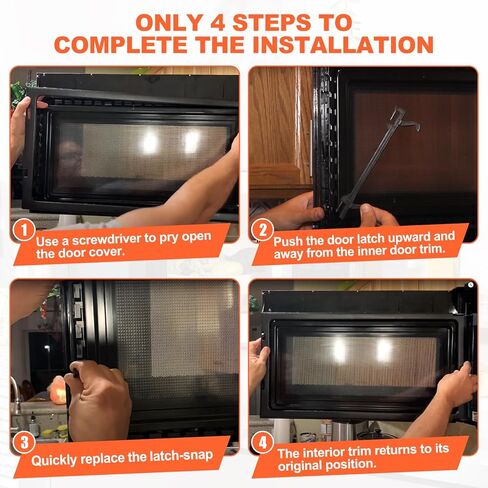 ONLY 4 STEPS TO COMPLETE THE INSTALLATION

1
Use a screwdriver to pry open the door cover.

2
Push the door latch upward and away from the inner door trim.

3
Quickly replace the latch-snap

4
The interior trim returns to its original position.