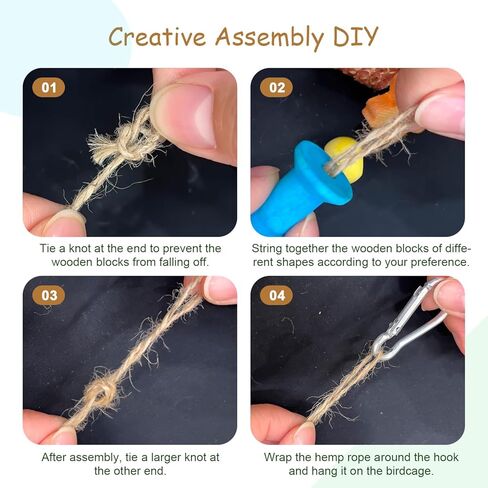 Creative Assembly DIY

01

Tie a knot at the end to prevent the wooden blocks from falling off.

02

String together the wooden blocks of different shapes according to your preference.

03

After assembly, tie a larger knot at the other end.

04

Wrap the hemp rope around the hook and hang it on the birdcage.