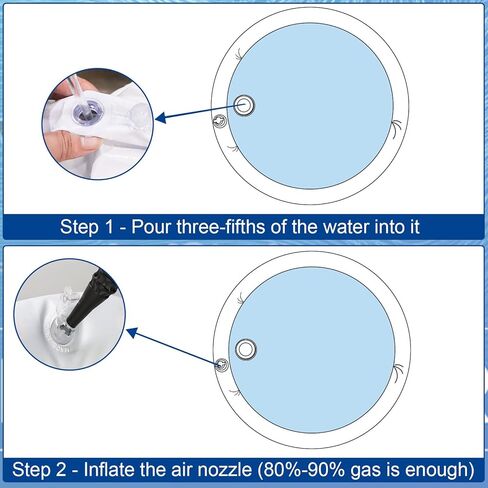 Step 1 - Pour three-fifths of the water into it

Step 2 - Inflate the air nozzle (80%-90% gas is enough)