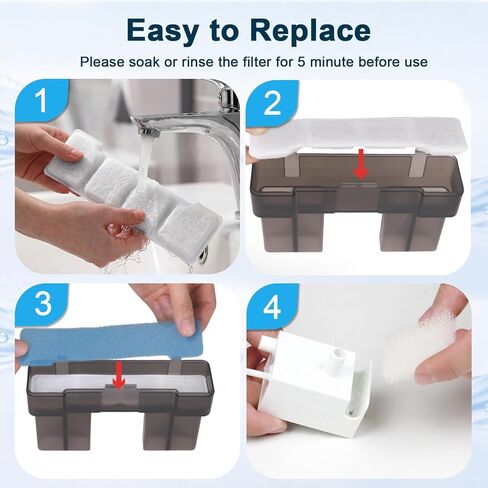 Easy to Replace

Please soak or rinse the filter for 5 minute before use

1

2

3

4