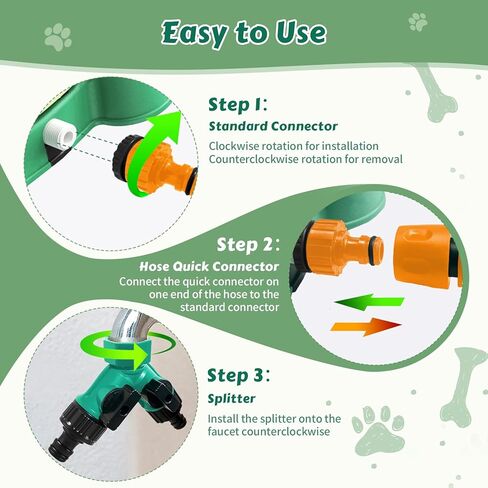 Easy to Use

Step 1:
Standard Connector
Clockwise rotation for installation
Counterclockwise rotation for removal

Step 2:
Hose Quick Connector
Connect the quick connector on one end of the hose to the standard connector

Step 3:
Splitter
Install the splitter onto the faucet counterclockwise