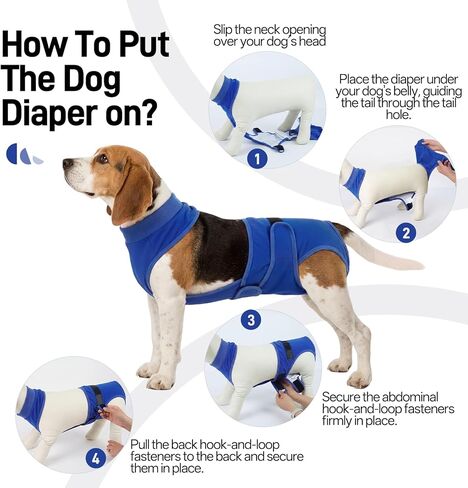 How To Put The Dog Diaper on?

Slip the neck opening over your dog's head

1

Place the diaper under your dog's belly, guiding the tail through the tail hole.

2

3

Secure the abdominal hook-and-loop fasteners firmly in place.

4

Pull the back hook-and-loop fasteners to the back and secure them in place.