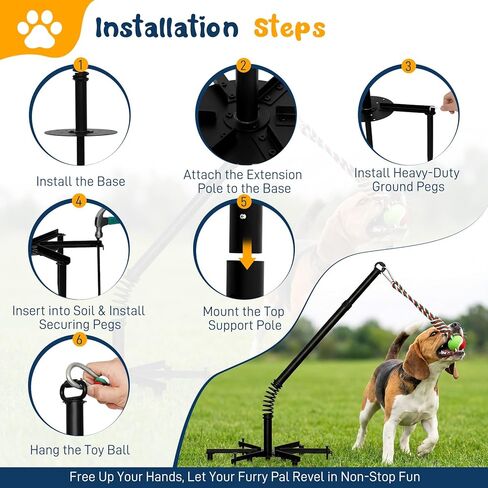 Installation Steps

1

Install the Base

2

Attach the Extension Pole to the Base

3

Install Heavy-Duty Ground Pegs

4

Insert into Soil & Install Securing Pegs

5

Mount the Top Support Pole

6

Hang the Toy Ball

Free Up Your Hands, Let Your Furry Pal Revel in Non-Stop Fun