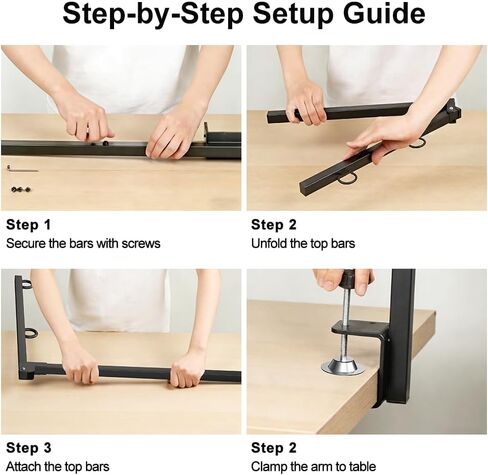 Step-by-Step Setup Guide

Step 1
Secure the bars with screws

Step 2
Unfold the top bars

Step 3
Attach the top bars

Step 2
Clamp the arm to table