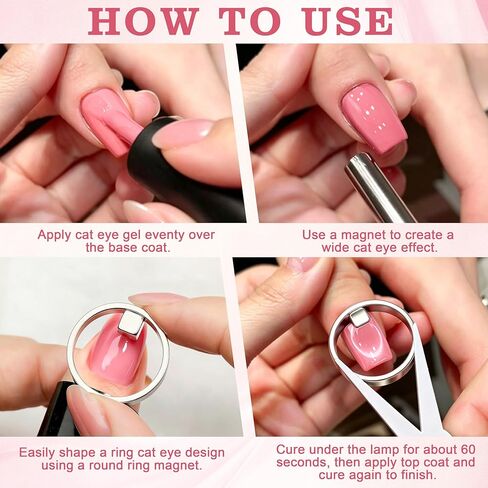 HOW TO USE

Apply cat eye gel eventy over the base coat.

Use a magnet to create a wide cat eye effect.

Easily shape a ring cat eye design using a round ring magnet.

Cure under the lamp for about 60 seconds, then apply top coat and cure again to finish.