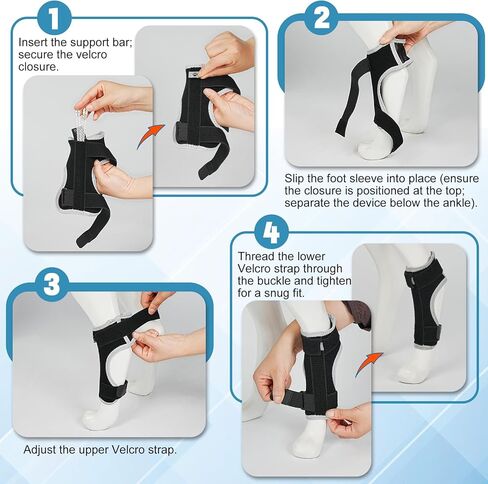 1

Insert the support bar; secure the velcro closure.

2

Slip the foot sleeve into place (ensure the closure is positioned at the top; separate the device below the ankle).

3

Adjust the upper Velcro strap.

4

Thread the lower Velcro strap through the buckle and tighten for a snug fit.