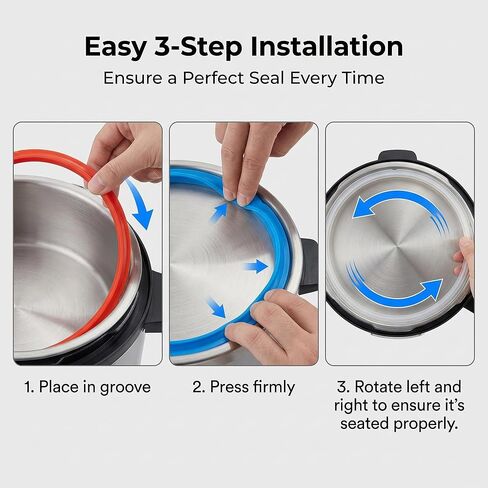 Easy 3-Step Installation

Ensure a Perfect Seal Every Time

1. Place in groove

2. Press firmly

3. Rotate left and right to ensure it's seated properly.