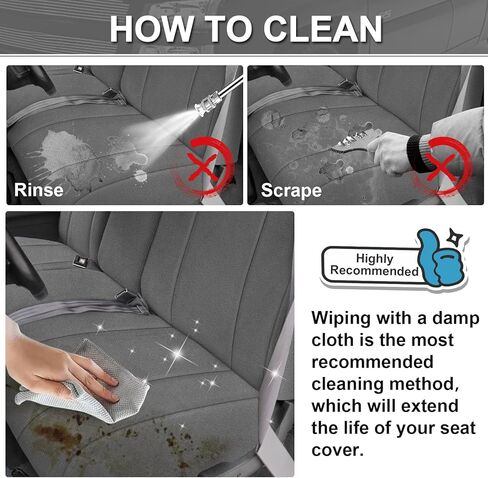 HOW TO CLEAN

Rinse

Scrape

Highly Recommended

Wiping with a damp cloth is the most recommended cleaning method, which will extend the life of your seat cover.