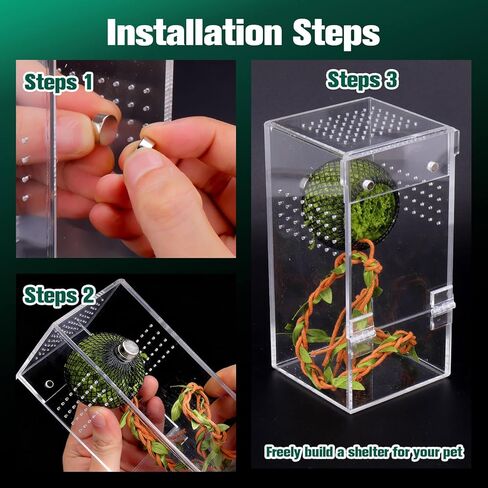 Installation Steps

Steps 1

Steps 2

Steps 3

Freely build a shelter for your pet