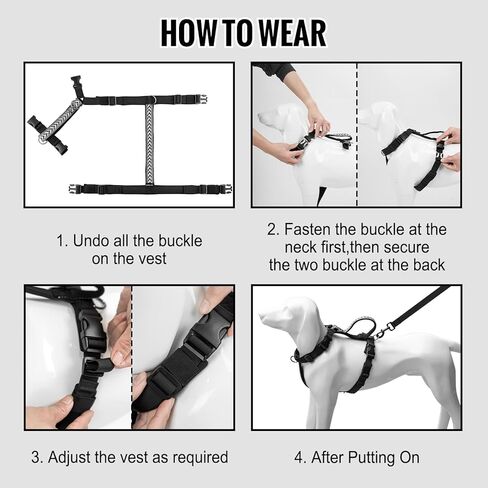 HOW TO WEAR

1. Undo all the buckle on the vest

2. Fasten the buckle at the neck first,then secure the two buckle at the back

3. Adjust the vest as required

4. After Putting On