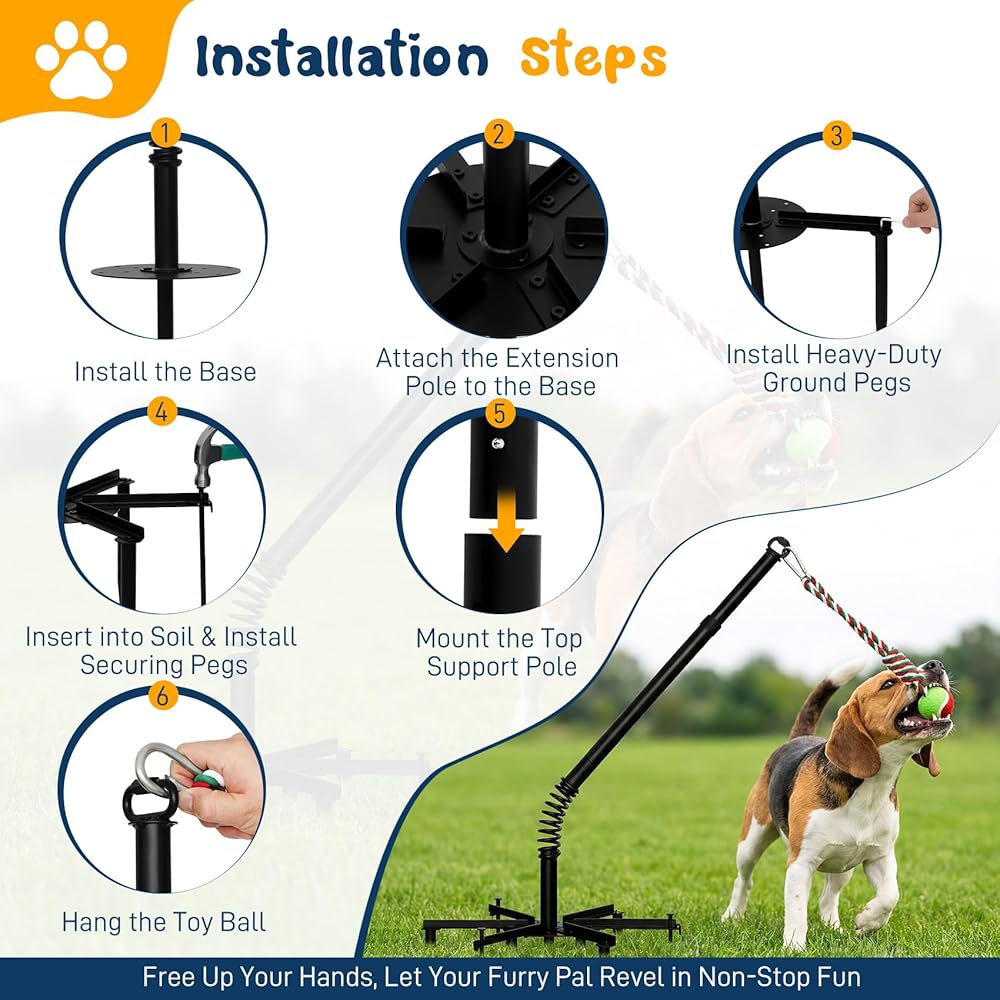 Installation Steps

1
Install the Base

2
Attach the Extension Pole to the Base

3
Install Heavy-Duty Ground Pegs

4
Insert into Soil & Install Securing Pegs

5
Mount the Top Support Pole

6
Hang the Toy Ball

Free Up Your Hands, Let Your Furry Pal Revel in Non-Stop Fun