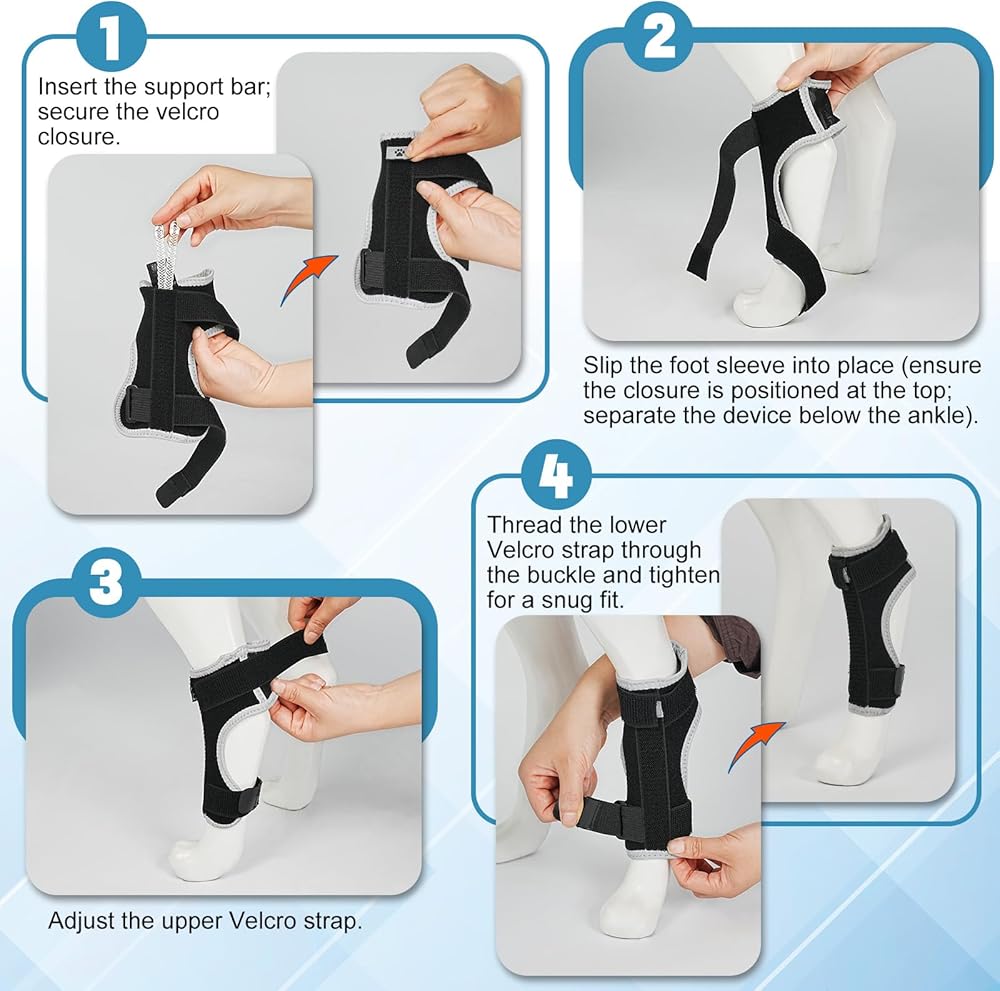 1

Insert the support bar; secure the velcro closure.

2

Slip the foot sleeve into place (ensure the closure is positioned at the top; separate the device below the ankle).

3

Adjust the upper Velcro strap.

4

Thread the lower Velcro strap through the buckle and tighten for a snug fit.