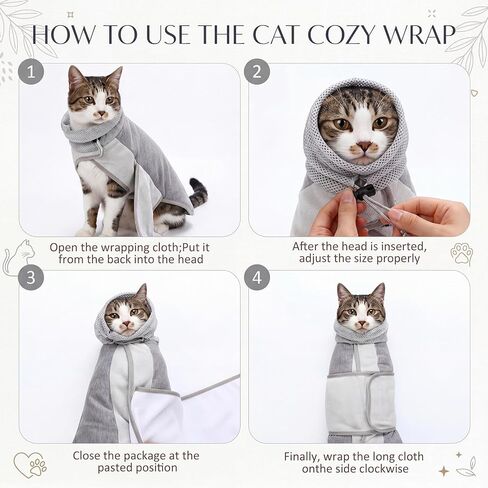 HOW TO USE THE CAT COZY WRAP

1

Open the wrapping cloth;Put it from the back into the head

2

After the head is inserted, adjust the size properly

3

Close the package at the pasted position

4

Finally, wrap the long cloth onthe side clockwise