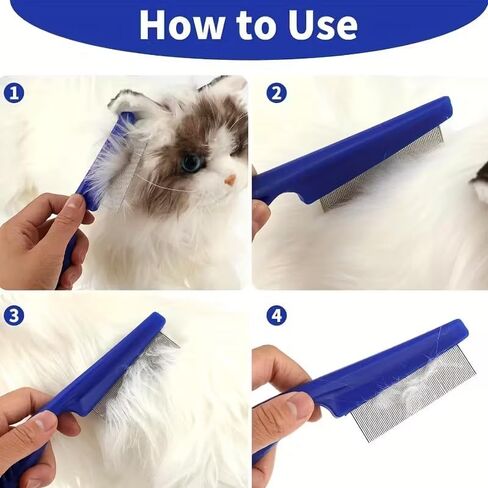 How to Use

1

2

3

4