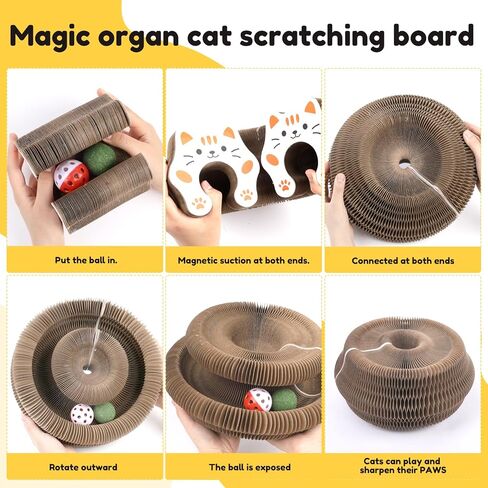 Magic organ cat scratching board

Put the ball in.

Magnetic suction at both ends.

Connected at both ends

Rotate outward

The ball is exposed

Cats can play and sharpen their PAWS