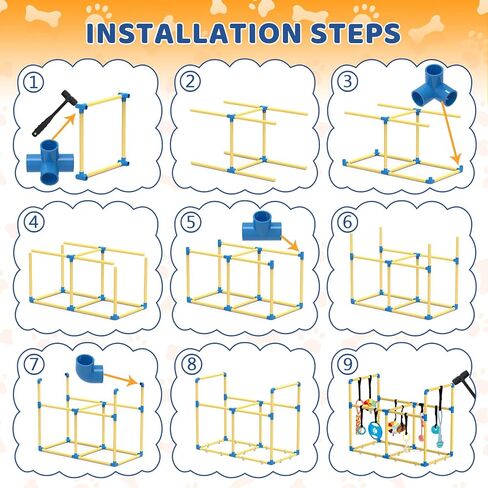 INSTALLATION STEPS

①

②

③

④

⑤

⑥

⑦

⑧

⑨