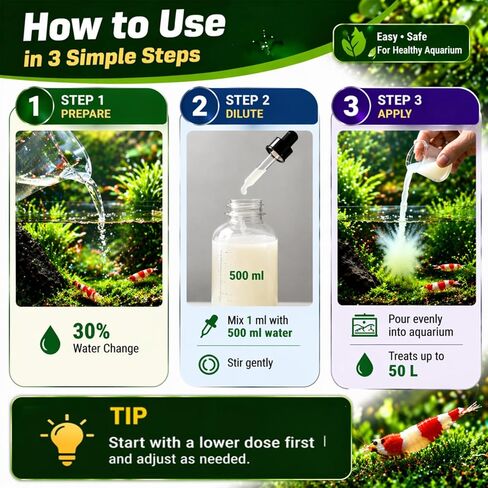 How to Use
in 3 Simple Steps

Easy • Safe
For Healthy Aquarium

1 STEP 1
PREPARE

30%
Water Change

2 STEP 2
DILUTE

500 ml

Mix 1 ml with
500 ml water

Stir gently

3 STEP 3
APPLY

Pour evenly
into aquarium

Treats up to
50 L

TIP
Start with a lower dose first
and adjust as needed.