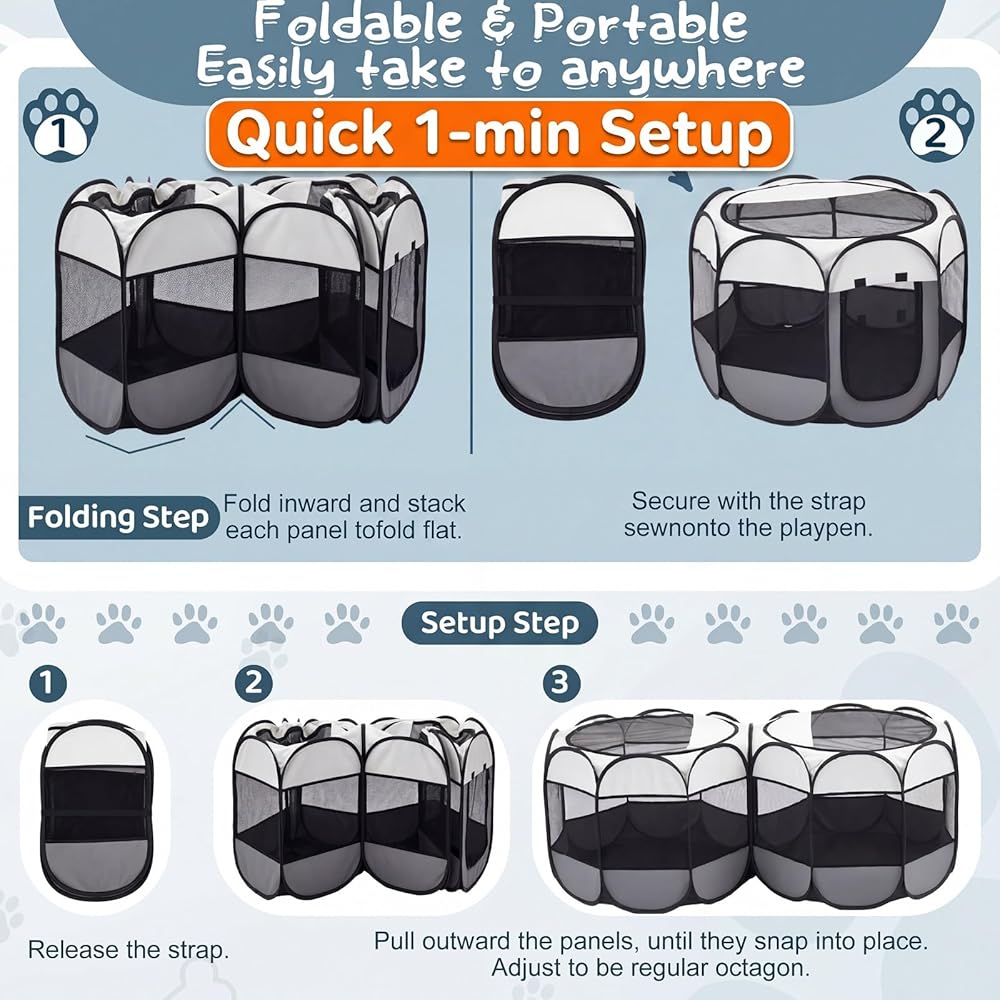 Foldable & Portable
Easily take to anywhere

Quick 1-min Setup

1

2

Folding Step

Fold inward and stack each panel tofold flat.

Secure with the strap sewnonto the playpen.

Setup Step

1

2

3

Release the strap.

Pull outward the panels, until they snap into place. Adjust to be regular octagon.