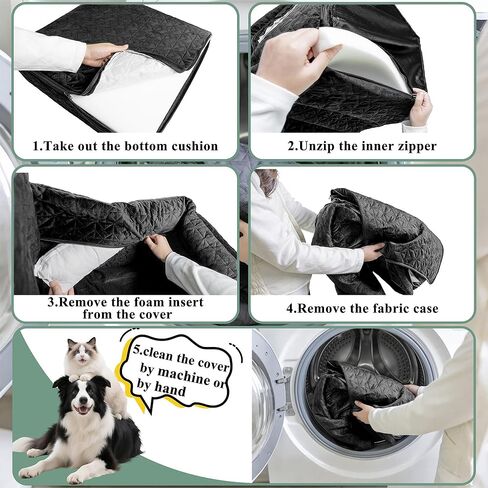 1.Take out the bottom cushion

2.Unzip the inner zipper

3.Remove the foam insert from the cover

4.Remove the fabric case

5.clean the cover by machine or by hand