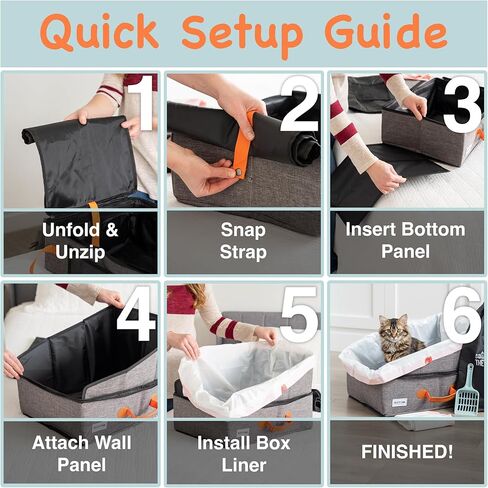 Quick Setup Guide

1
Unfold & Unzip

2
Snap Strap

3
Insert Bottom Panel

4
Attach Wall Panel

5
Install Box Liner

6
FINISHED!