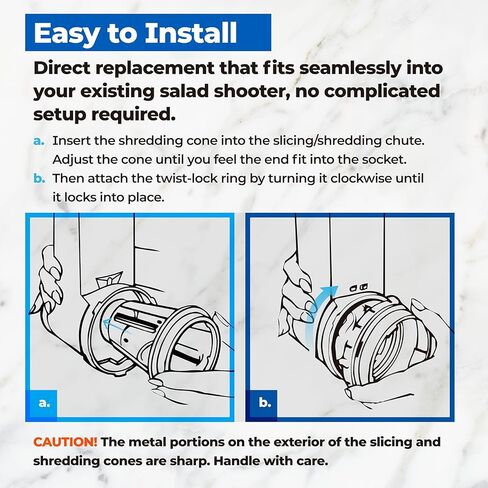 Easy to Install

Direct replacement that fits seamlessly into your existing salad shooter, no complicated setup required.

a. Insert the shredding cone into the slicing/shredding chute. Adjust the cone until you feel the end fit into the socket.
b. Then attach the twist-lock ring by turning it clockwise until it locks into place.

a.

b.

CAUTION! The metal portions on the exterior of the slicing and shredding cones are sharp. Handle with care.