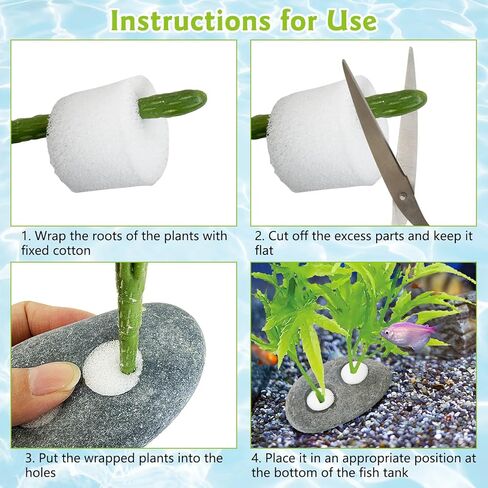 Instructions for Use

1. Wrap the roots of the plants with fixed cotton

2. Cut off the excess parts and keep it flat

3. Put the wrapped plants into the holes

4. Place it in an appropriate position at the bottom of the fish tank