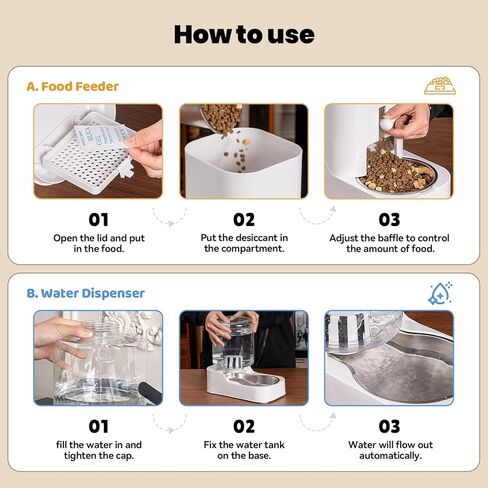 How to use

A. Food Feeder

01
Open the lid and put in the food.

02
Put the desiccant in the compartment.

03
Adjust the baffle to control the amount of food.

B. Water Dispenser

01
fill the water in and tighten the cap.

02
Fix the water tank on the base.

03
Water will flow out automatically.