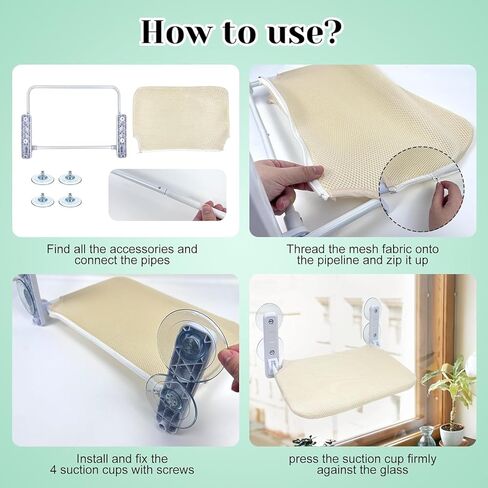 How to use?

Find all the accessories and connect the pipes

Thread the mesh fabric onto the pipeline and zip it up

Install and fix the 4 suction cups with screws

press the suction cup firmly against the glass