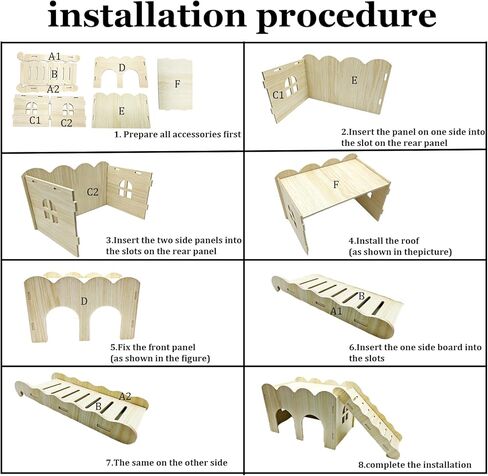 installation procedure

A1
B
A2
C1
C2
D
E
F
1. Prepare all accessories first

C1
E
2.Insert the panel on one side into the slot on the rear panel

C2
3.Insert the two side panels into the slots on the rear panel

F
4.Install the roof (as shown in thepicture)

D
5.Fix the front panel (as shown in the figure)

B
A1
6.Insert the one side board into the slots

A2
B
7.The same on the other side

8.complete the installation