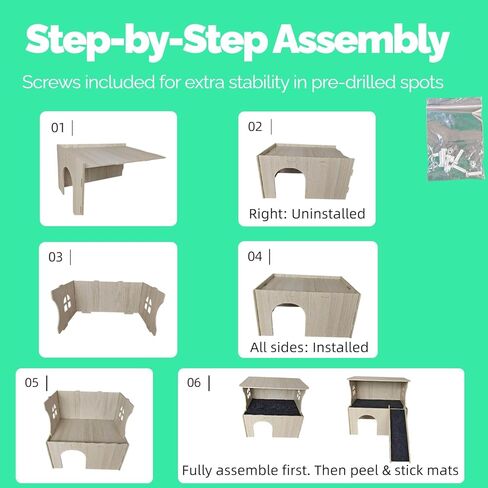 Step-by-Step Assembly

Screws included for extra stability in pre-drilled spots

01 |

02 |

Right: Uninstalled

03 |

04 |

All sides: Installed

05 |

06 |

Fully assemble first. Then peel & stick mats