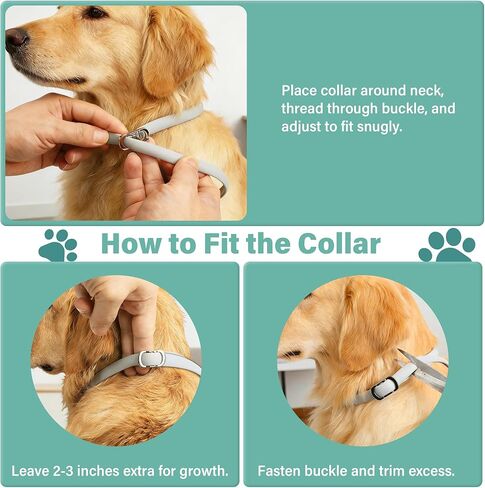 Place collar around neck, thread through buckle, and adjust to fit snugly.

How to Fit the Collar

Leave 2-3 inches extra for growth.

Fasten buckle and trim excess.