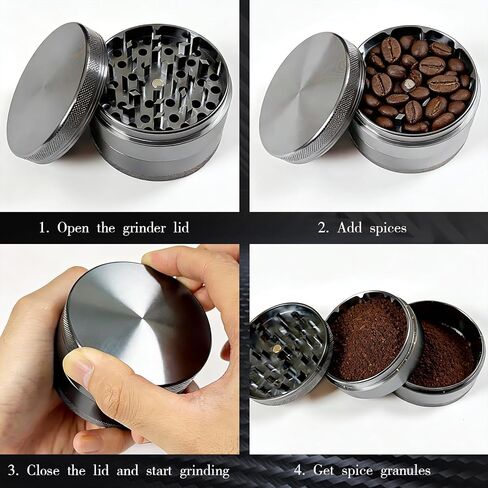 1. Open the grinder lid

2. Add spices

3. Close the lid and start grinding

4. Get spice granules