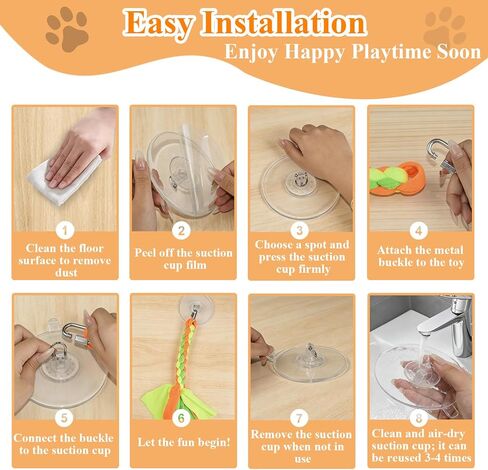 Easy Installation
Enjoy Happy Playtime Soon

1
Clean the floor surface to remove dust

2
Peel off the suction cup film

3
Choose a spot and press the suction cup firmly

4
Attach the metal buckle to the toy

5
Connect the buckle to the suction cup

6
Let the fun begin!

7
Remove the suction cup when not in use

8
Clean and air-dry suction cup; it can be reused 3-4 times