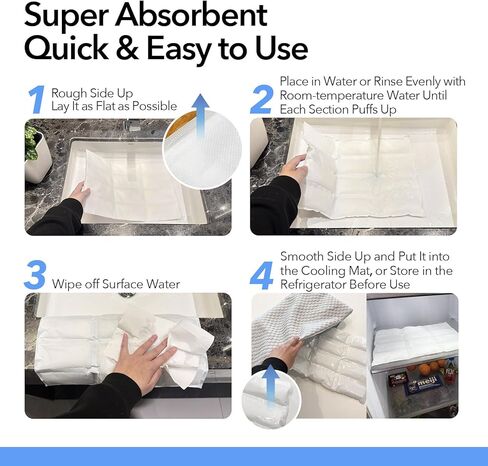 Super Absorbent
Quick & Easy to Use

1 Rough Side Up
Lay It as Flat as Possible

2 Place in Water or Rinse Evenly with Room-temperature Water Until Each Section Puffs Up

3 Wipe off Surface Water

4 Smooth Side Up and Put It into the Cooling Mat, or Store in the Refrigerator Before Use

meiji