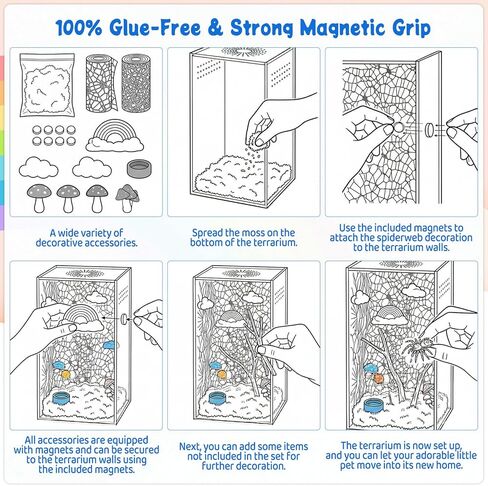 100% Glue-Free & Strong Magnetic Grip

A wide variety of decorative accessories.

Spread the moss on the bottom of the terrarium.

Use the included magnets to attach the spiderweb decoration to the terrarium walls.

All accessories are equipped with magnets and can be secured to the terrarium walls using the included magnets.

Next, you can add some items not included in the set for further decoration.

The terrarium is now set up, and you can let your adorable little pet move into its new home.