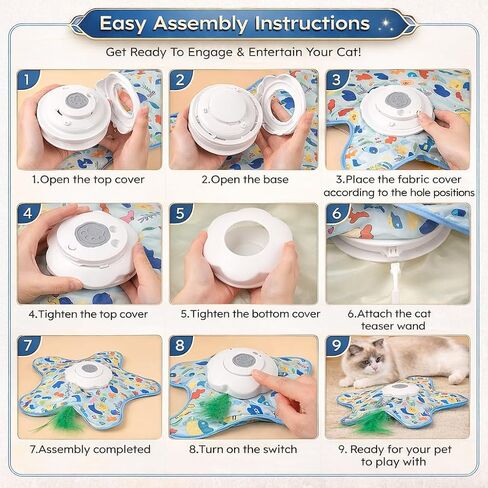 Easy Assembly Instructions

Get Ready To Engage & Entertain Your Cat!

1

1.Open the top cover

2

2.Open the base

3

3.Place the fabric cover according to the hole positions

4

4.Tighten the top cover

5

5.Tighten the bottom cover

6

6.Attach the cat teaser wand

7

7.Assembly completed

8

8.Turn on the switch

9

9. Ready for your pet to play with