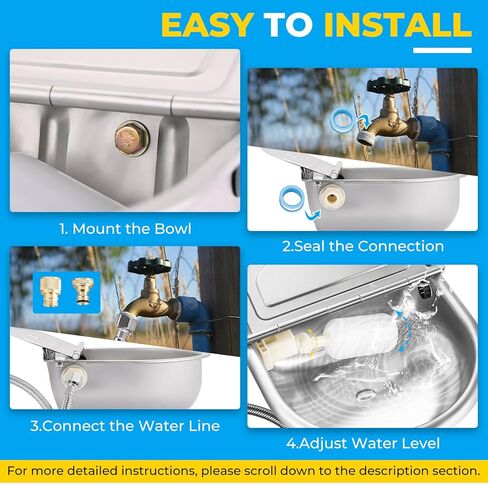 EASY TO INSTALL

1. Mount the Bowl

2.Seal the Connection

3.Connect the Water Line

4.Adjust Water Level

For more detailed instructions, please scroll down to the description section.